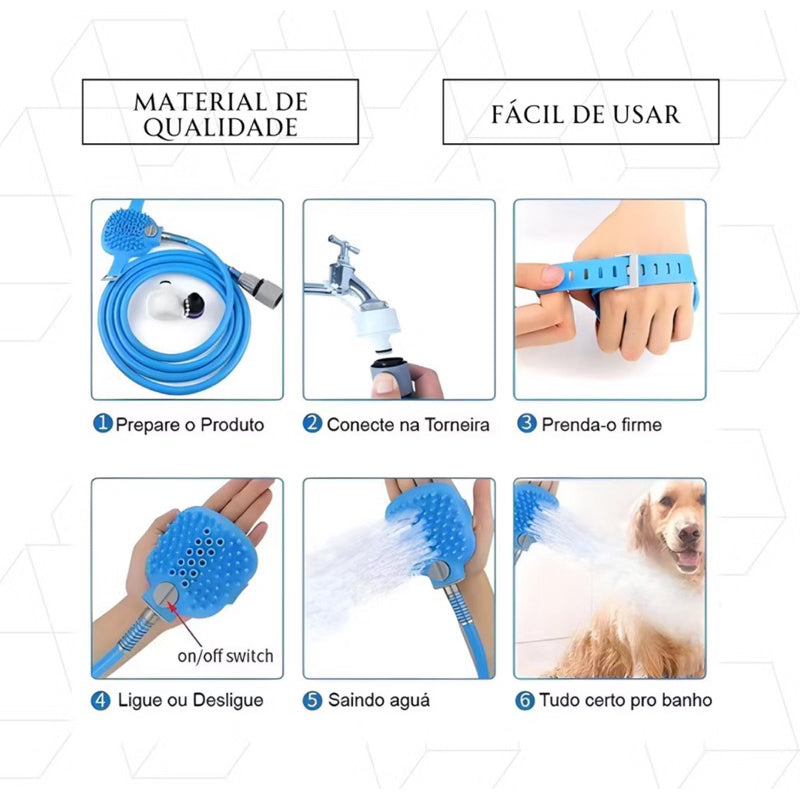 MATERIAL DE QUALIDADE

FÁCIL DE USAR

1 Prepare o Produto

2 Conecte na Torneira

3 Prenda-o firme

on/off switch

4 Ligue ou Desligue

5 Saindo aguá

6 Tudo certo pro banho